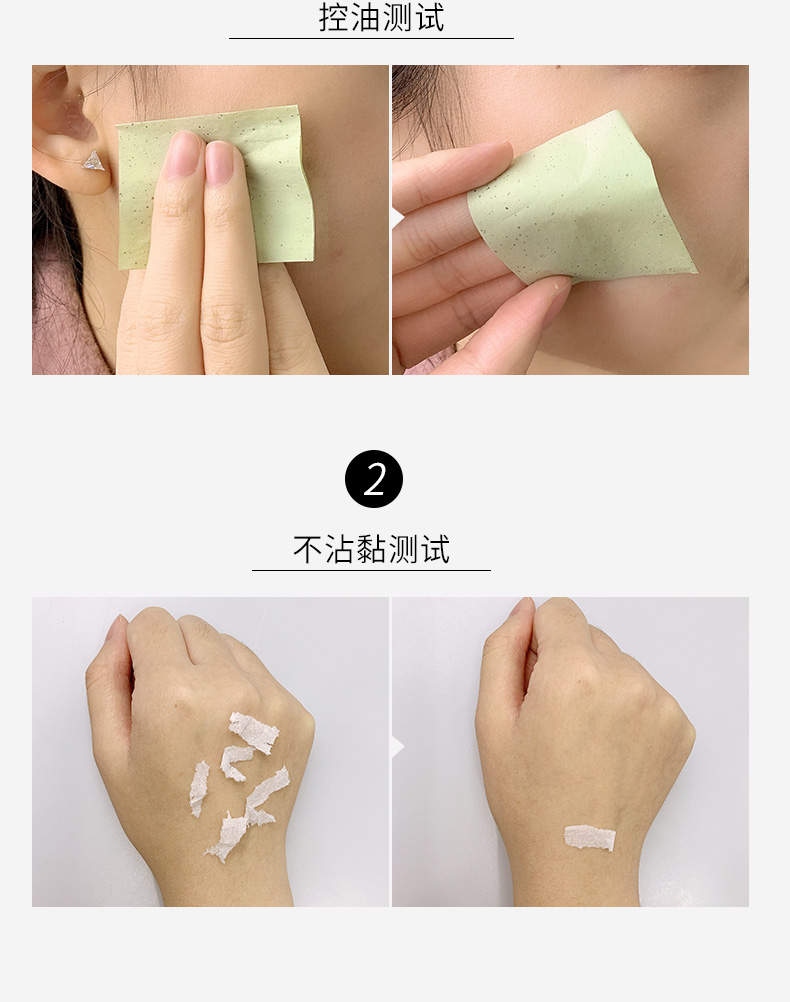 控油测试

2

不沾黏测试