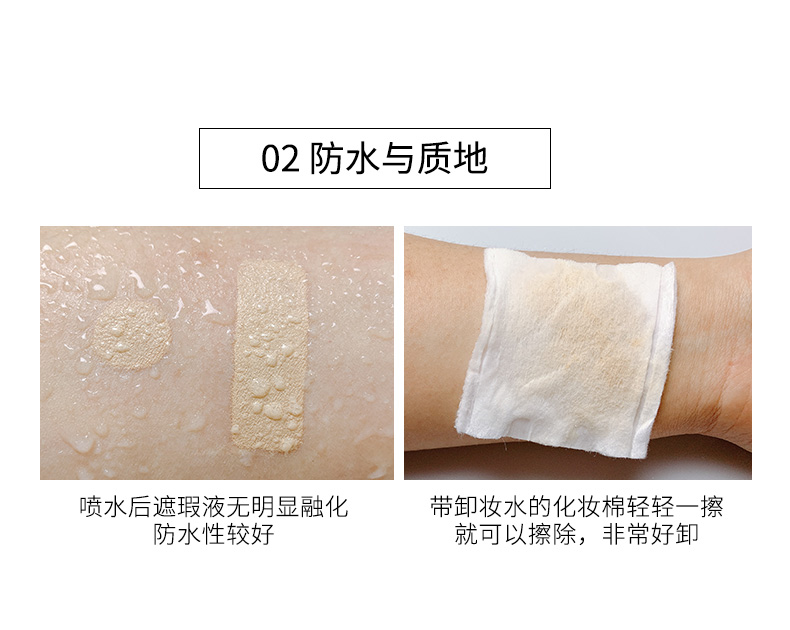 02 防水与质地

喷水后遮瑕液无明显融化
防水性较好

带卸妆水的化妆棉轻轻一擦
就可以擦除，非常好卸